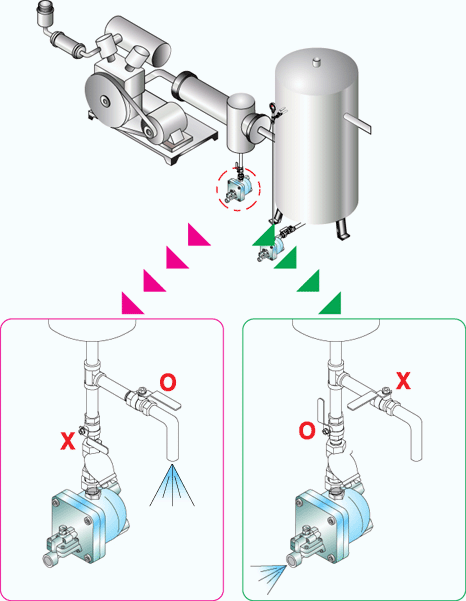 O

X

X

O