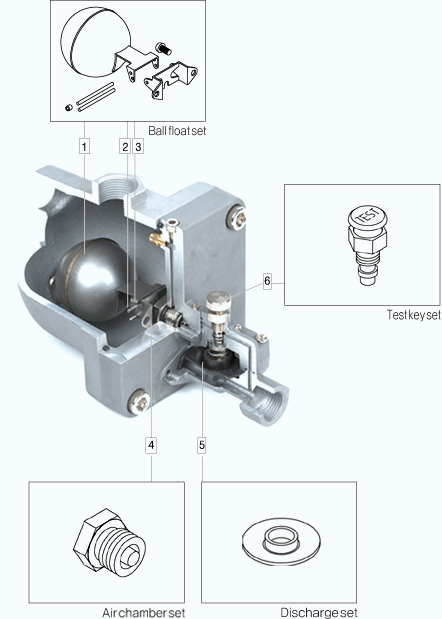 Ball float set

1

2

3

TEST

6

Test key set

4

5

Air chamber set

Discharge set